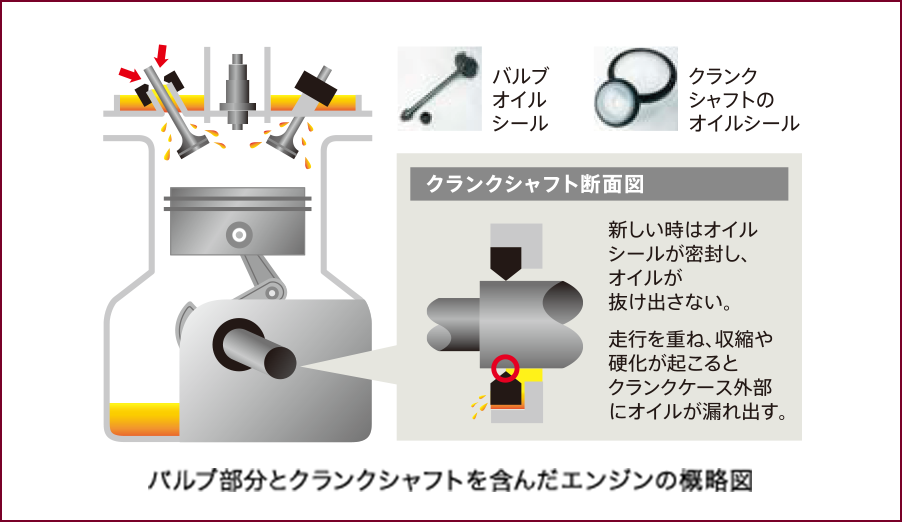 バルブオイルシール

クランクシャフトのオイルシール

クランクシャフト断面図

新しい時はオイルシールが密封し、オイルが抜け出さない。

走行を重ね、収縮や硬化が起こるとクランクケース外部にオイルが漏れ出す。

バルブ部分とクランクシャフトを含んだエンジンの概略図