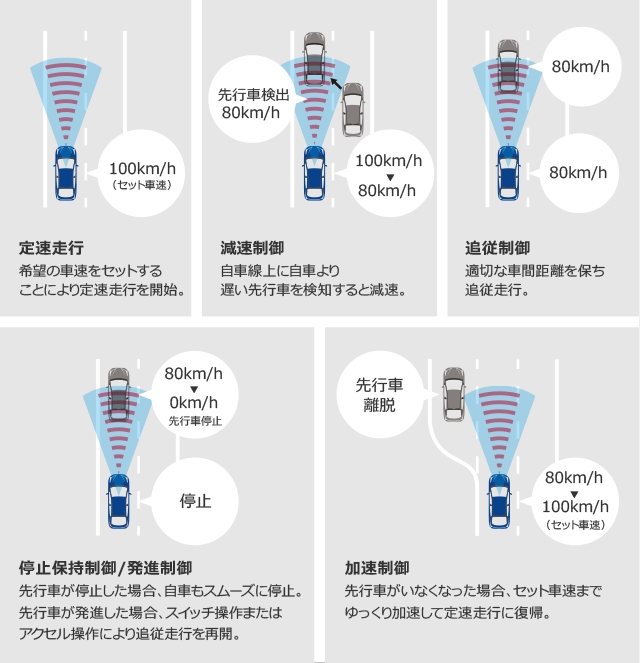 100km/h
（セット車速）

定速走行
希望の車速をセットすることにより定速走行を開始。

先行車検出
80km/h

100km/h
▼
80km/h

減速制御
自車線上に自車より遅い先行車を検知すると減速。

80km/h

80km/h

追従制御
適切な車間距離を保ち追従走行。

80km/h
▼
0km/h
先行車停止

停止

停止保持制御/発進制御
先行車が停止した場合、自車もスムーズに停止。
先行車が発進した場合、スイッチ操作またはアクセル操作により追従走行を再開。

先行車
離脱

80km/h
▼
100km/h
（セット車速）

加速制御
先行車がいなくなった場合、セット車速までゆっくり加速して定速走行に復帰。