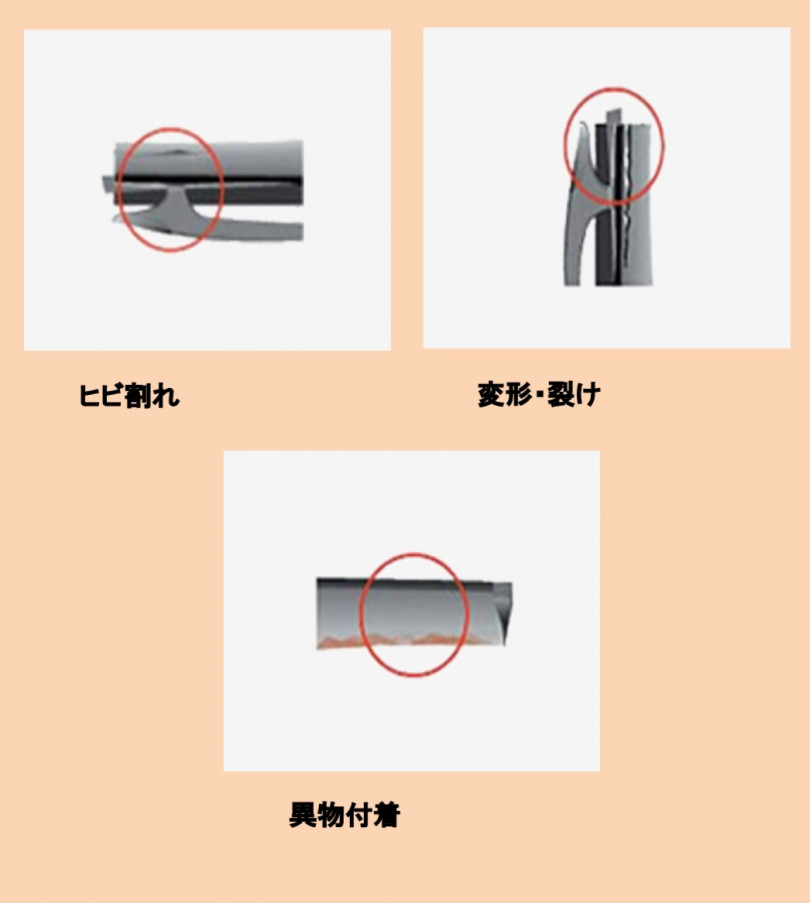 ヒビ割れ

変形・裂け

異物付着