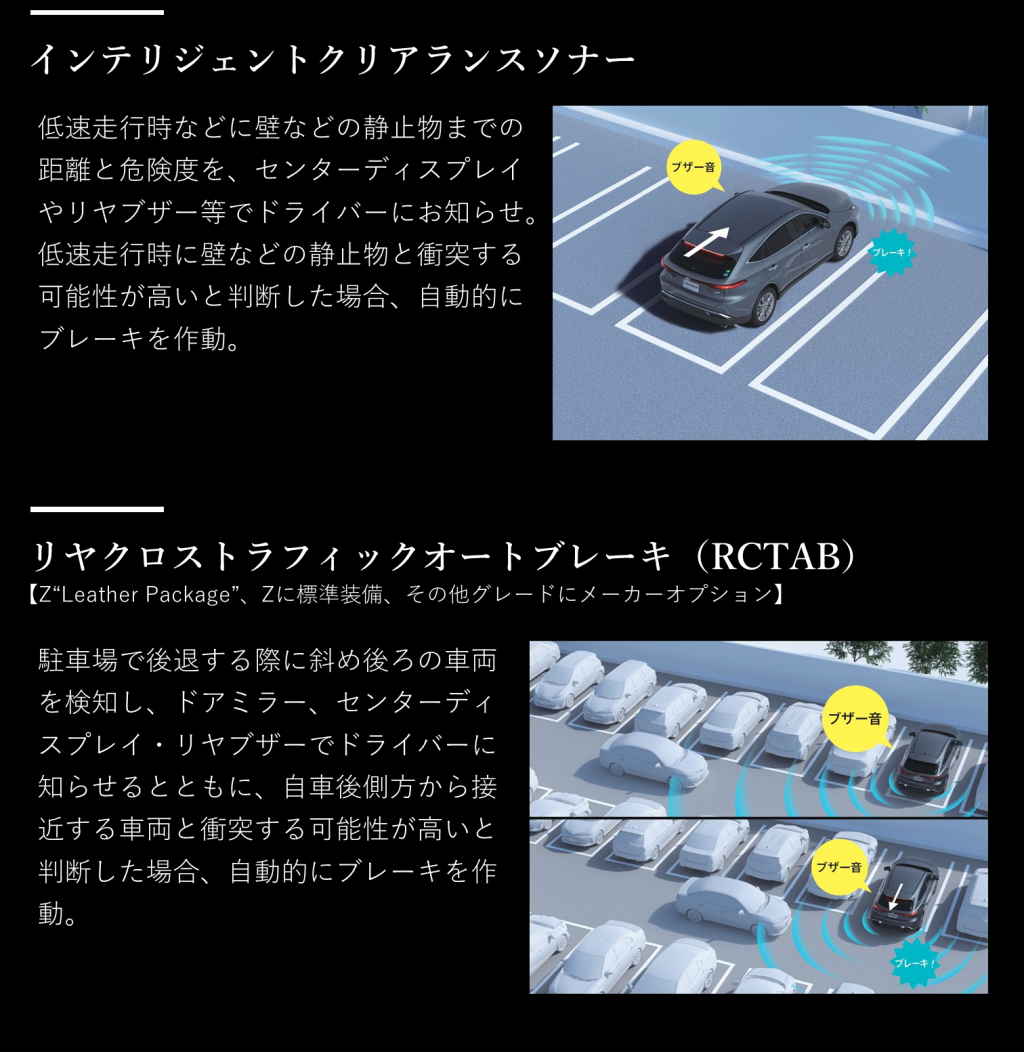 インテリジェントクリアランスソナー

低速走行時などに壁などの静止物までの距離と危険度を、センターディスプレイやリヤブザー等でドライバーにお知らせ。低速走行時に壁などの静止物と衝突する可能性が高いと判断した場合、自動的にブレーキを作動。

ブザー音

ブレーキ！

リヤクロストラフィックオートブレーキ（RCTAB）
【Z“Leather Package”、Zに標準装備、その他グレードにメーカーオプション】

駐車場で後退する際に斜め後ろの車両を検知し、ドアミラー、センターディスプレイ・リヤブザーでドライバーに知らせるとともに、自車後側方から接近する車両と衝突する可能性が高いと判断した場合、自動的にブレーキを作動。

ブザー音

ブザー音

ブレーキ！