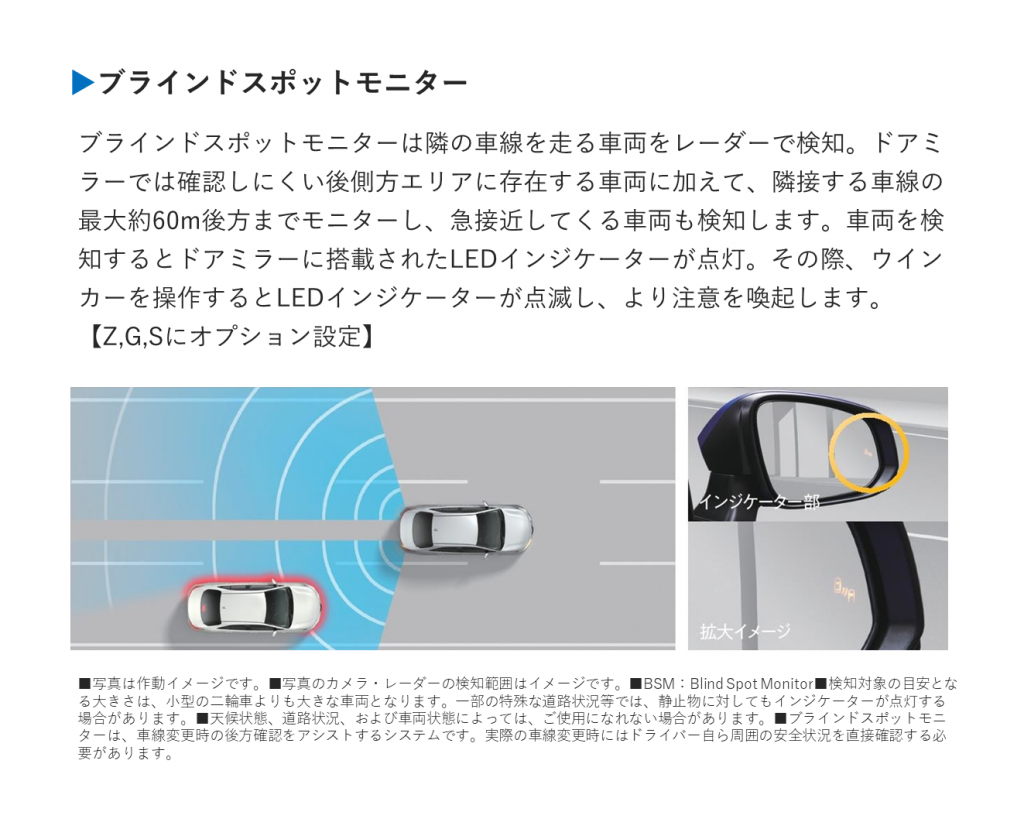 ▶ブラインドスポットモニター

ブラインドスポットモニターは隣の車線を走る車両をレーダーで検知。ドアミラーでは確認しにくい後側方エリアに存在する車両に加えて、隣接する車線の最大約60m後方までモニターし、急接近してくる車両も検知します。車両を検知するとドアミラーに搭載されたLEDインジケーターが点灯。その際、ウインカーを操作するとLEDインジケーターが点滅し、より注意を喚起します。
【Z,G,Sにオプション設定】

インジケーター部

拡大イメージ

■写真は作動イメージです。■写真のカメラ・レーダーの検知範囲はイメージです。■BSM：Blind Spot Monitor■検知対象の目安となる大きさは、小型の二輪車よりも大きな車両となります。一部の特殊な道路状況等では、静止物に対してもインジケーターが点灯する場合があります。■天候状態、道路状況、および車両状態によっては、ご使用になれない場合があります。■ブラインドスポットモニターは、車線変更時の後方確認をアシストするシステムです。実際の車線変更時にはドライバー自ら周囲の安全状況を直接確認する必要があります。