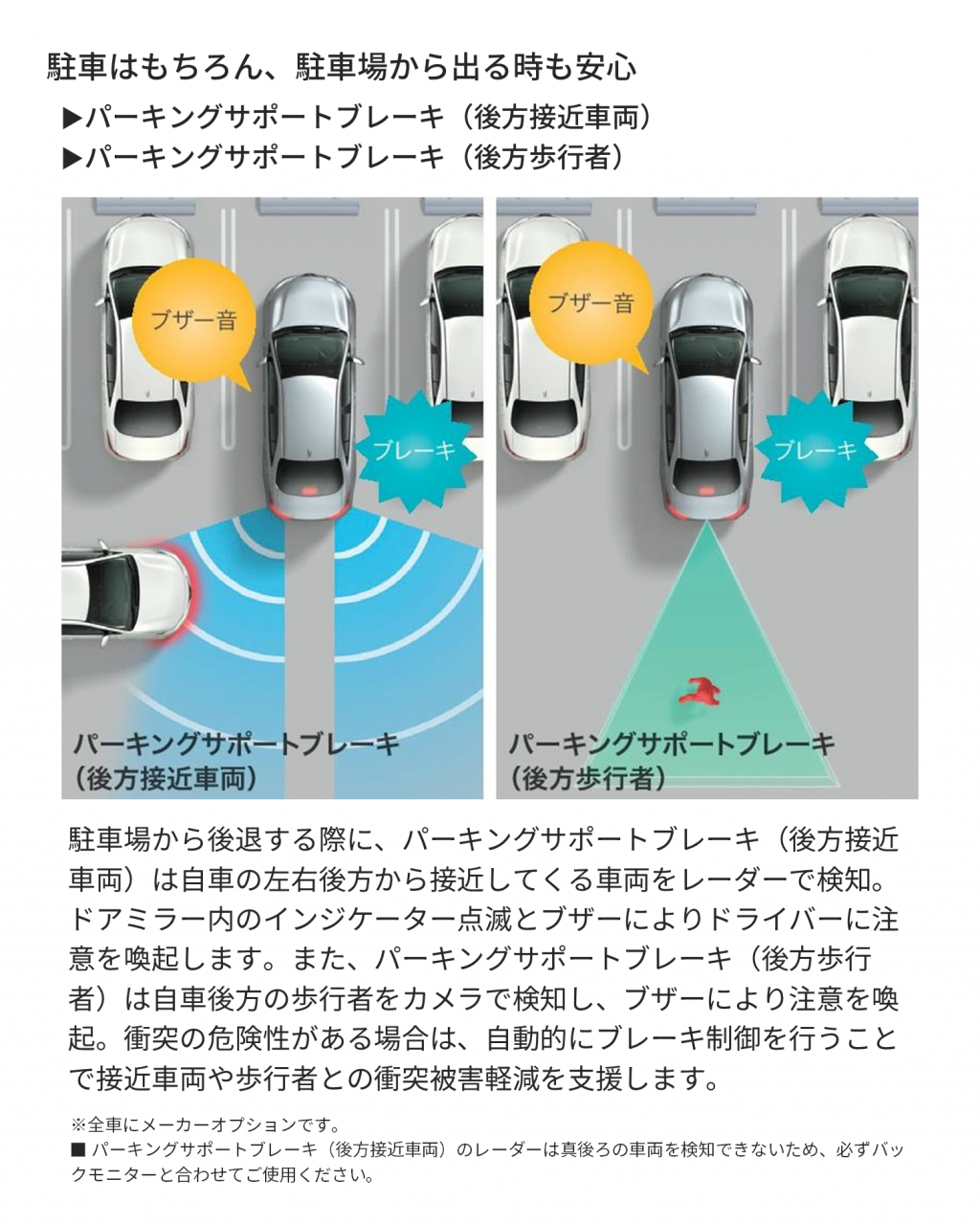 駐車はもちろん、駐車場から出る時も安心

▶パーキングサポートブレーキ（後方接近車両）
▶パーキングサポートブレーキ（後方歩行者）

ブザー音

ブレーキ

パーキングサポートブレーキ
（後方接近車両）

ブザー音

ブレーキ

パーキングサポートブレーキ
（後方歩行者）

駐車場から後退する際に、パーキングサポートブレーキ（後方接近車両）は自車の左右後方から接近してくる車両をレーダーで検知。ドアミラー内のインジケーター点滅とブザーによりドライバーに注意を喚起します。また、パーキングサポートブレーキ（後方歩行者）は自車後方の歩行者をカメラで検知し、ブザーにより注意を喚起。衝突の危険性がある場合は、自動的にブレーキ制御を行うことで接近車両や歩行者との衝突被害軽減を支援します。

※全車にメーカーオプションです。
■ パーキングサポートブレーキ（後方接近車両）のレーダーは真後ろの車両を検知できないため、必ずバックモニターと合わせてご使用ください。