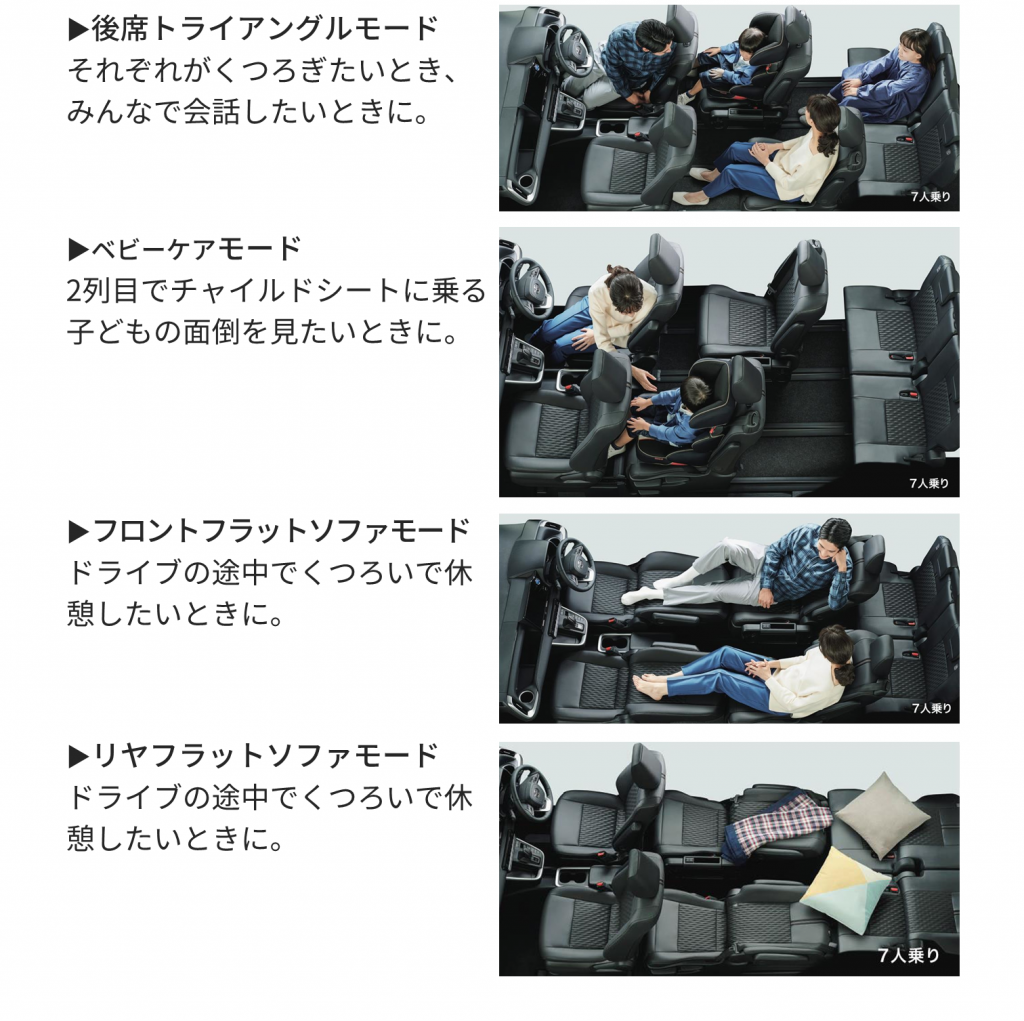 ▶後席トライアングルモード
それぞれがくつろぎたいとき、みんなで会話したいときに。

7人乗り

▶ベビーケアモード
2列目でチャイルドシートに乗る子どもの面倒を見たいときに。

7人乗り

▶フロントフラットソファモード
ドライブの途中でくつろいで休憩したいときに。

7人乗り

▶リヤフラットソファモード
ドライブの途中でくつろいで休憩したいときに。

7人乗り